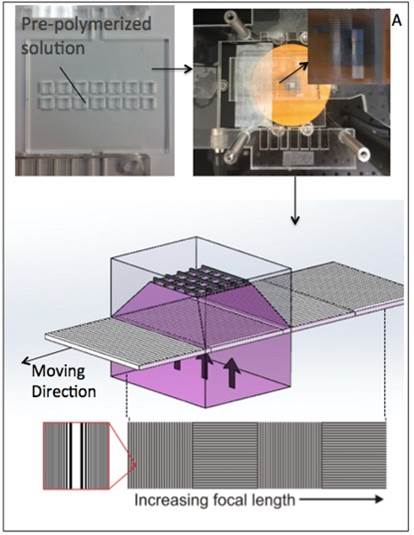 Pre-polymerized solution

A

Moving Direction

Increasing focal length